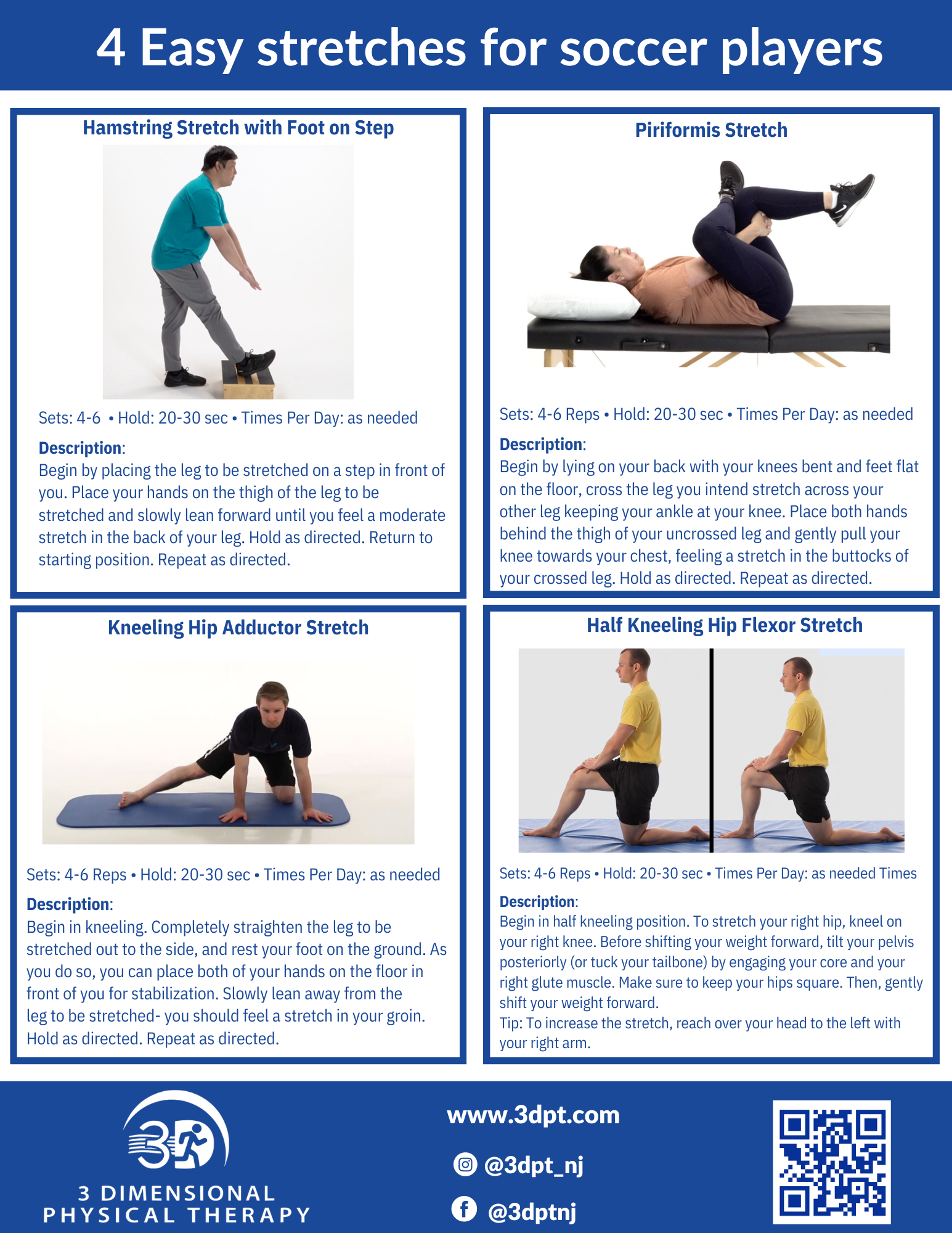 4 Easy stretches for soccer players

Hamstring Stretch with Foot on Step

Sets: 4-6 • Hold: 20-30 sec • Times Per Day: as needed

Description:
Begin by placing the leg to be stretched on a step in front of you. Place your hands on the thigh of the leg to be stretched and slowly lean forward until you feel a moderate stretch in the back of your leg. Hold as directed. Return to starting position. Repeat as directed.

Piriformis Stretch

Sets: 4-6 Reps • Hold: 20-30 sec • Times Per Day: as needed

Description:
Begin by lying on your back with your knees bent and feet flat on the floor, cross the leg you intend stretch across your other leg keeping your ankle at your knee. Place both hands behind the thigh of your uncrossed leg and gently pull your knee towards your chest, feeling a stretch in the buttocks of your crossed leg. Hold as directed. Repeat as directed.

Kneeling Hip Adductor Stretch

Sets: 4-6 Reps • Hold: 20-30 sec • Times Per Day: as needed

Description:
Begin in kneeling. Completely straighten the leg to be stretched out to the side, and rest your foot on the ground. As you do so, you can place both of your hands on the floor in front of you for stabilization. Slowly lean away from the leg to be stretched- you should feel a stretch in your groin. Hold as directed. Repeat as directed.

Half Kneeling Hip Flexor Stretch

Sets: 4-6 Reps • Hold: 20-30 sec • Times Per Day: as needed Times

Description:
Begin in half kneeling position. To stretch your right hip, kneel on your right knee. Before shifting your weight forward, tilt your pelvis posteriorly (or tuck your tailbone) by engaging your core and your right glute muscle. Make sure to keep your hips square. Then, gently shift your weight forward.
Tip: To increase the stretch, reach over your head to the left with your right arm.

3D
3 DIMENSIONAL PHYSICAL THERAPY

www.3dpt.com
@3dpt_nj
@3dptnj