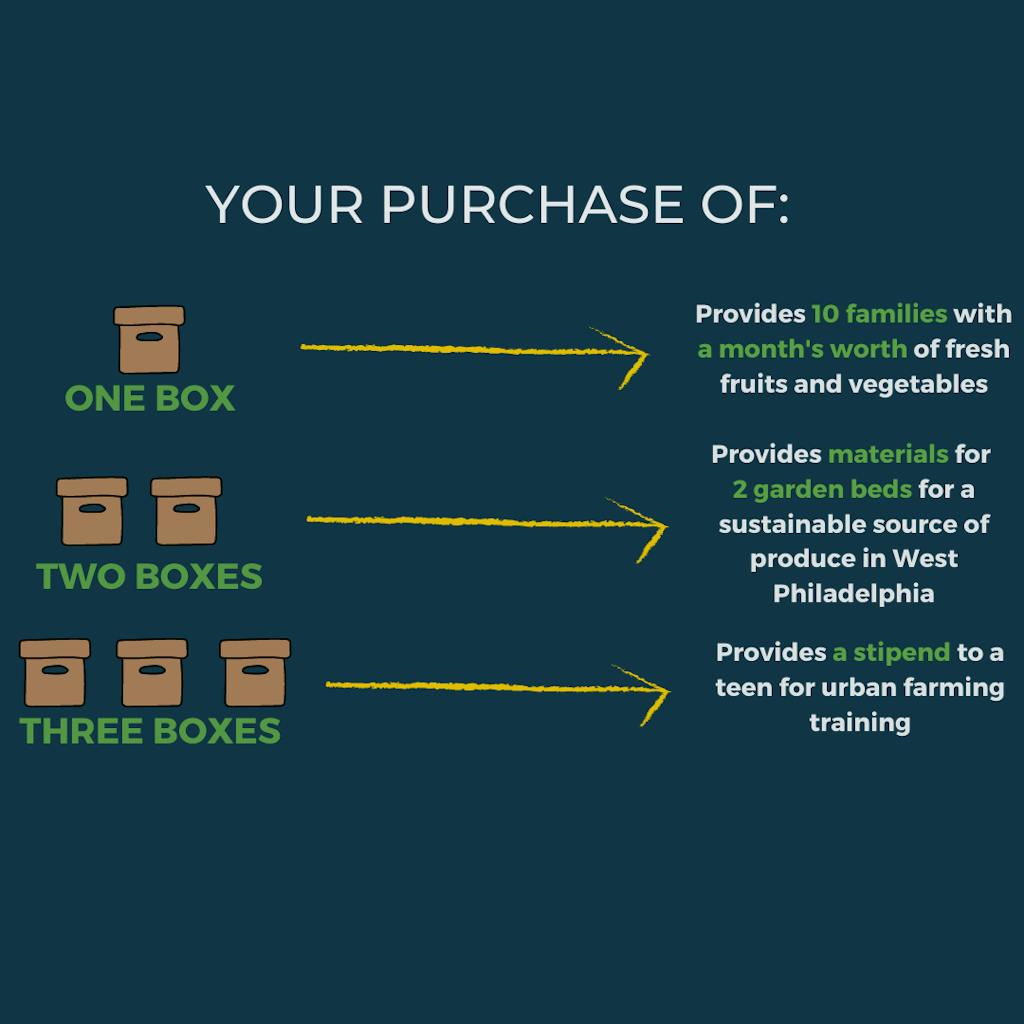 YOUR PURCHASE OF:

ONE BOX

Provides 10 families with a month's worth of fresh fruits and vegetables

TWO BOXES

Provides materials for 2 garden beds for a sustainable source of produce in West Philadelphia

THREE BOXES

Provides a stipend to a teen for urban farming training